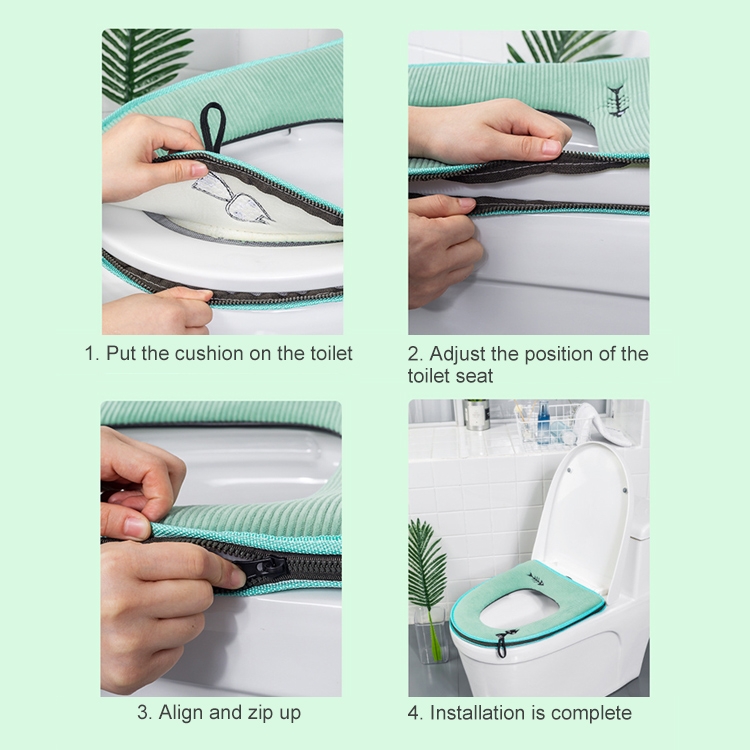 1. Put the cushion on the toilet

2. Adjust the position of the toilet seat

3. Align and zip up

4. Installation is complete